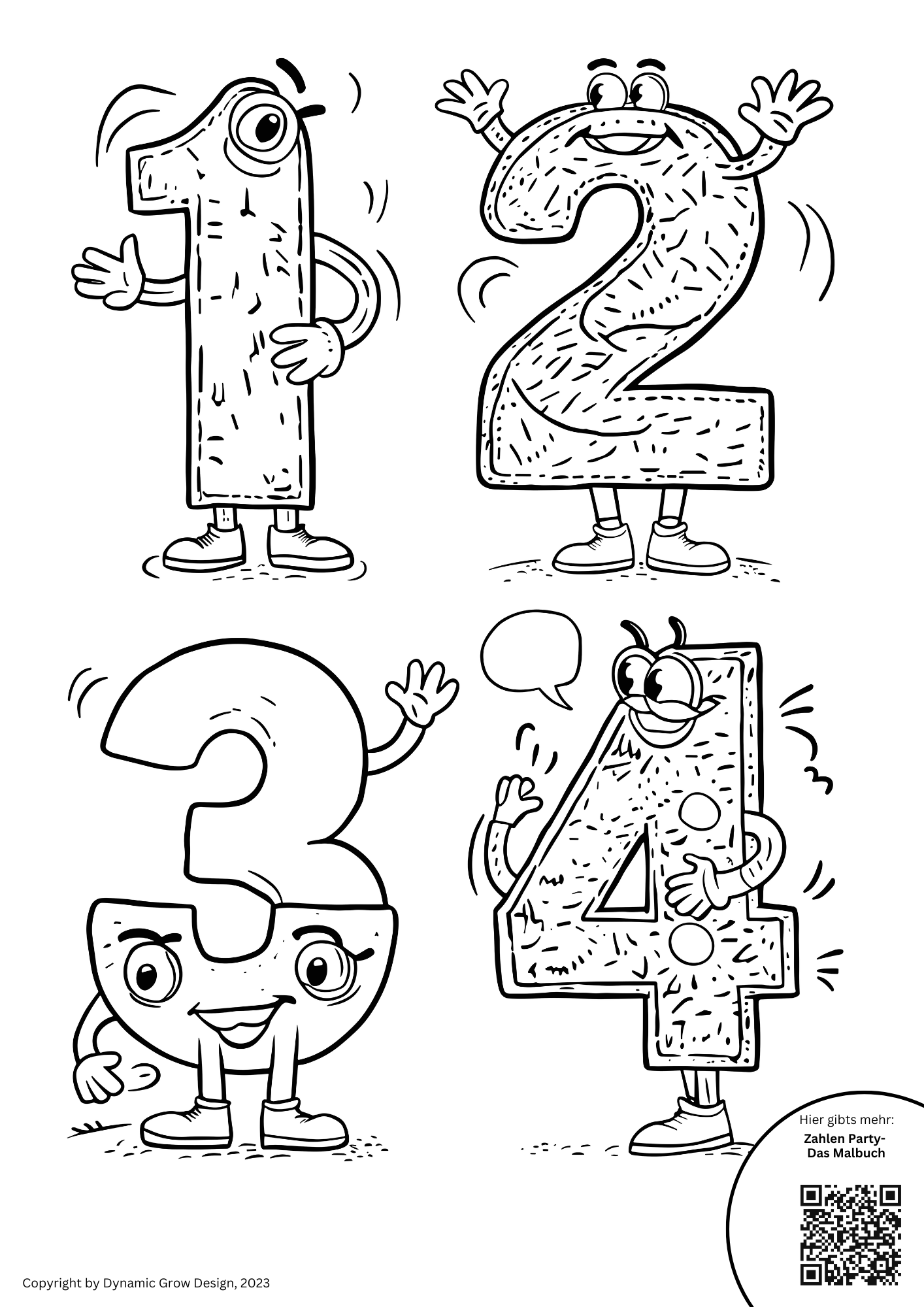 1 2
3 4

Hier gibts mehr:
Zahlen Party-
Das Malbuch

Copyright by Dynamic Grow Design, 2023